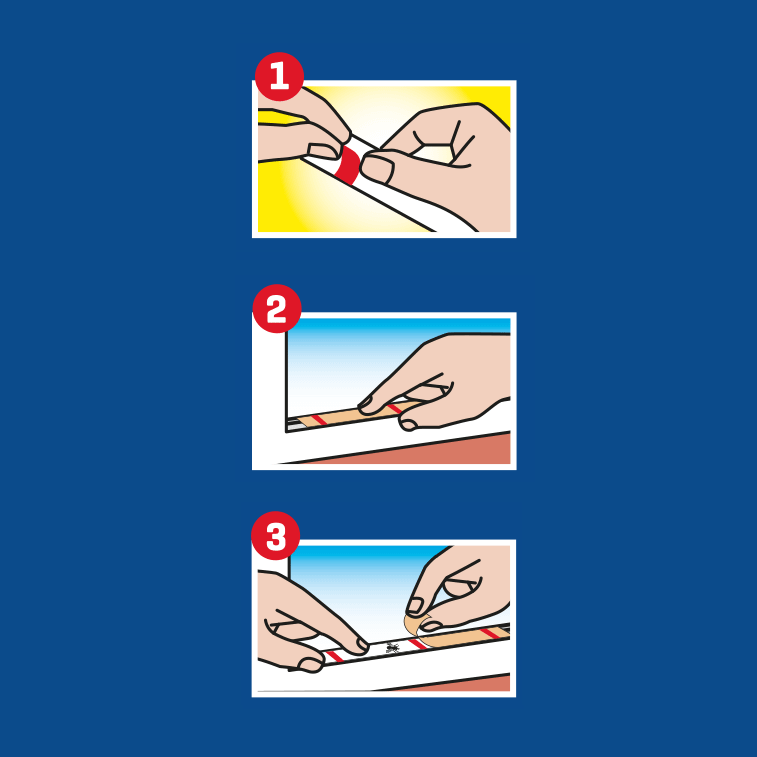 1

2

3