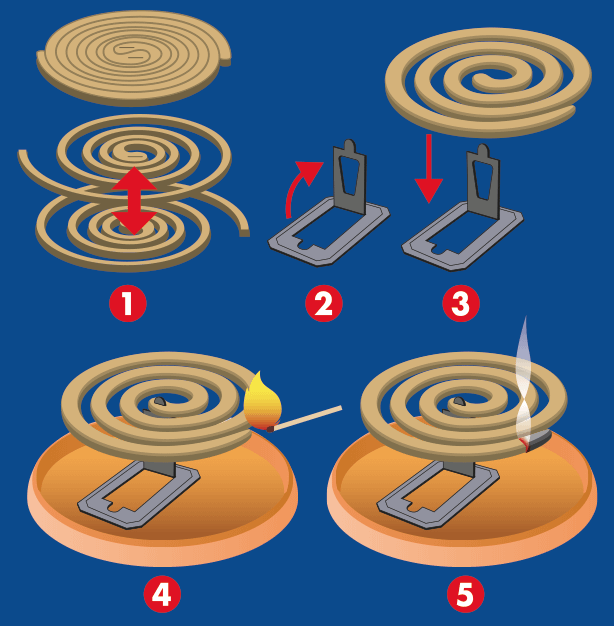 1

2

3

4

5