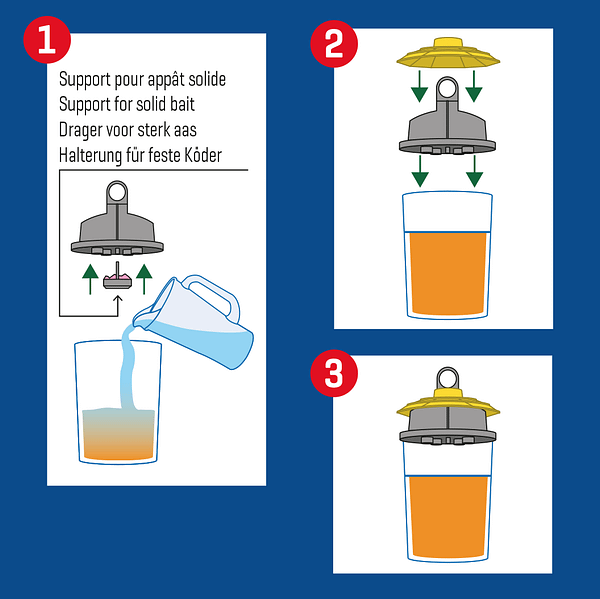 1

Support pour appât solide
Support for solid bait
Drager voor sterk aas
Halterung für feste Köder

2

3