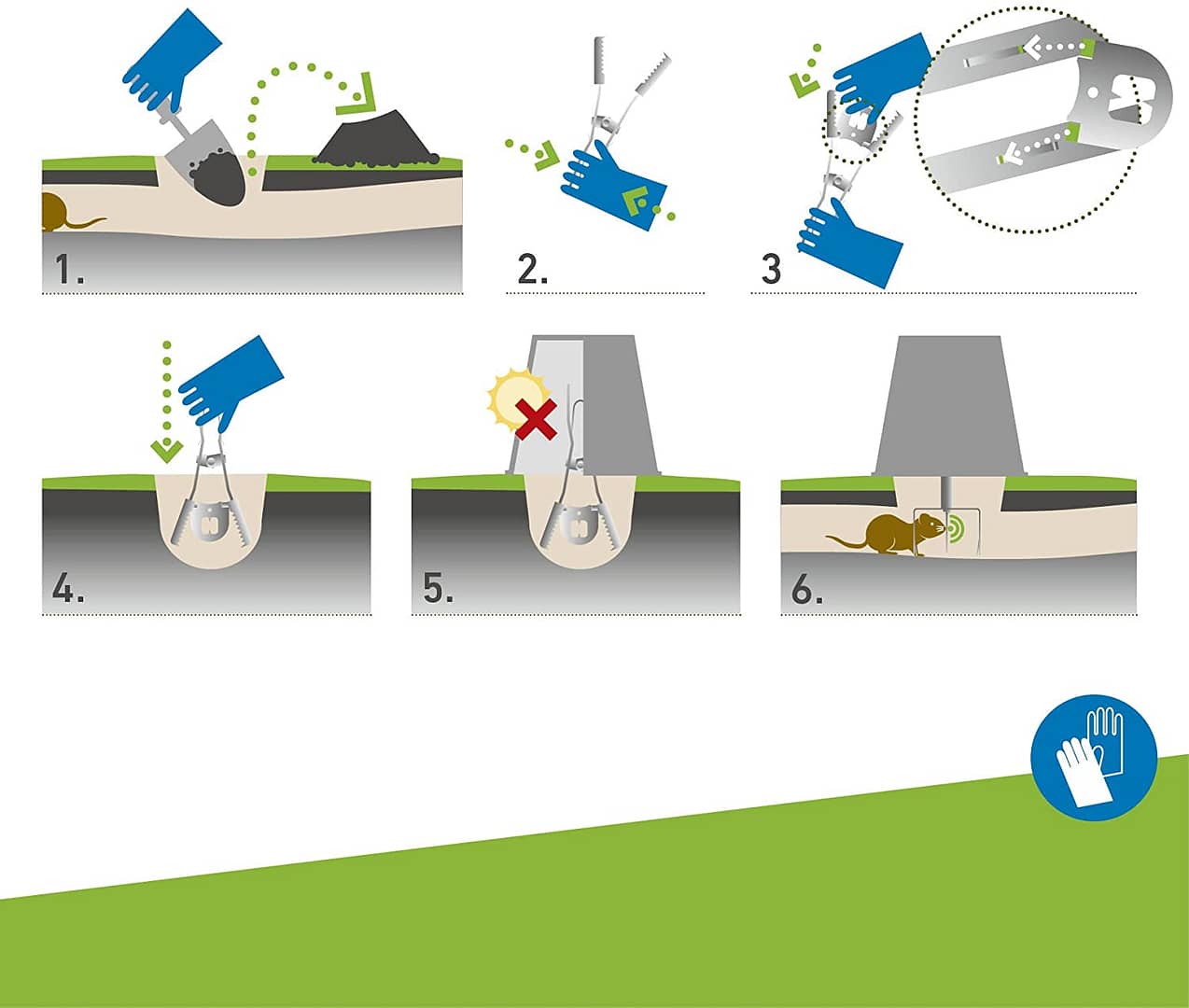 1.

2.

3

4.

5.

6.