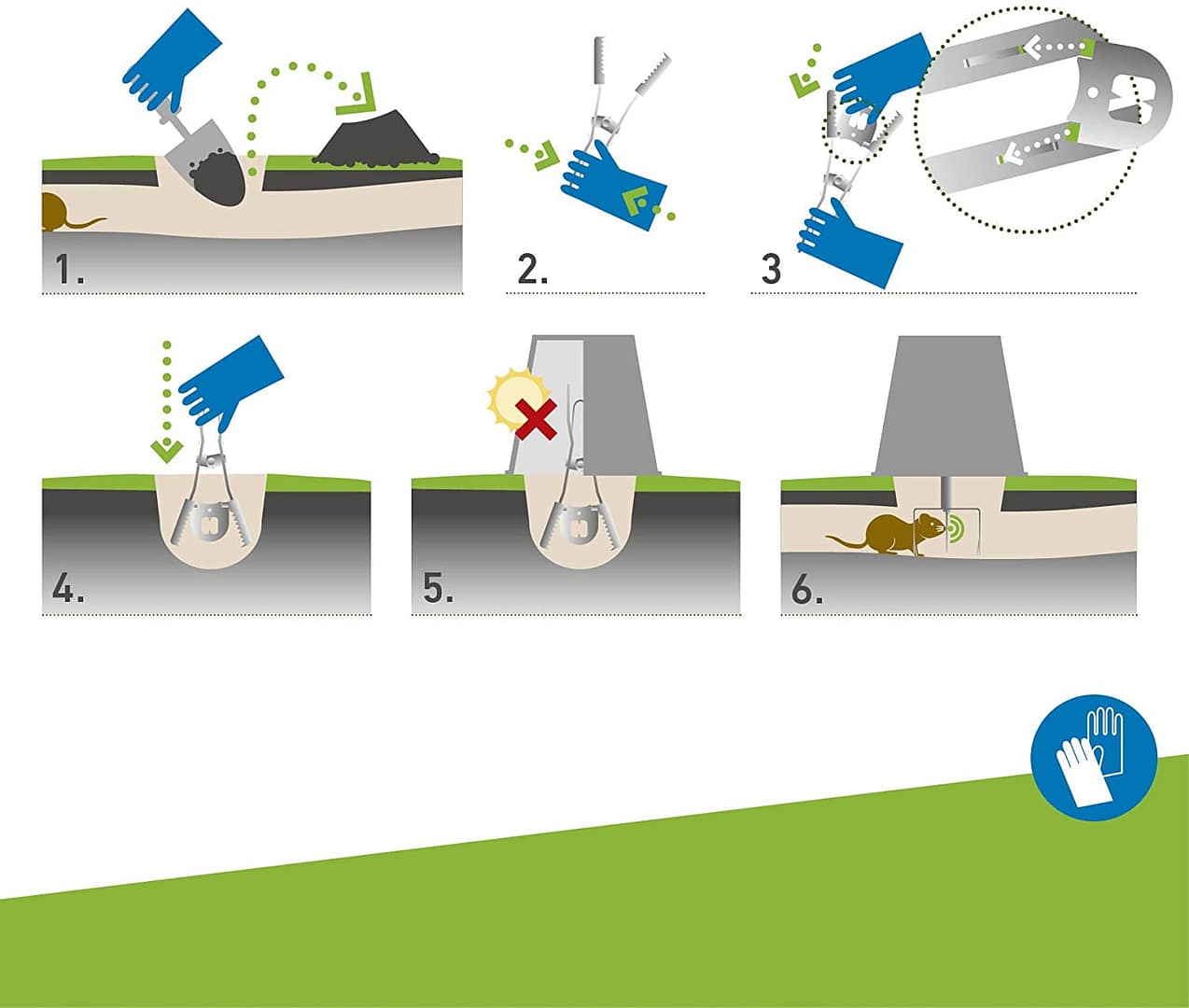 1.

2.

3

4.

5.

6.