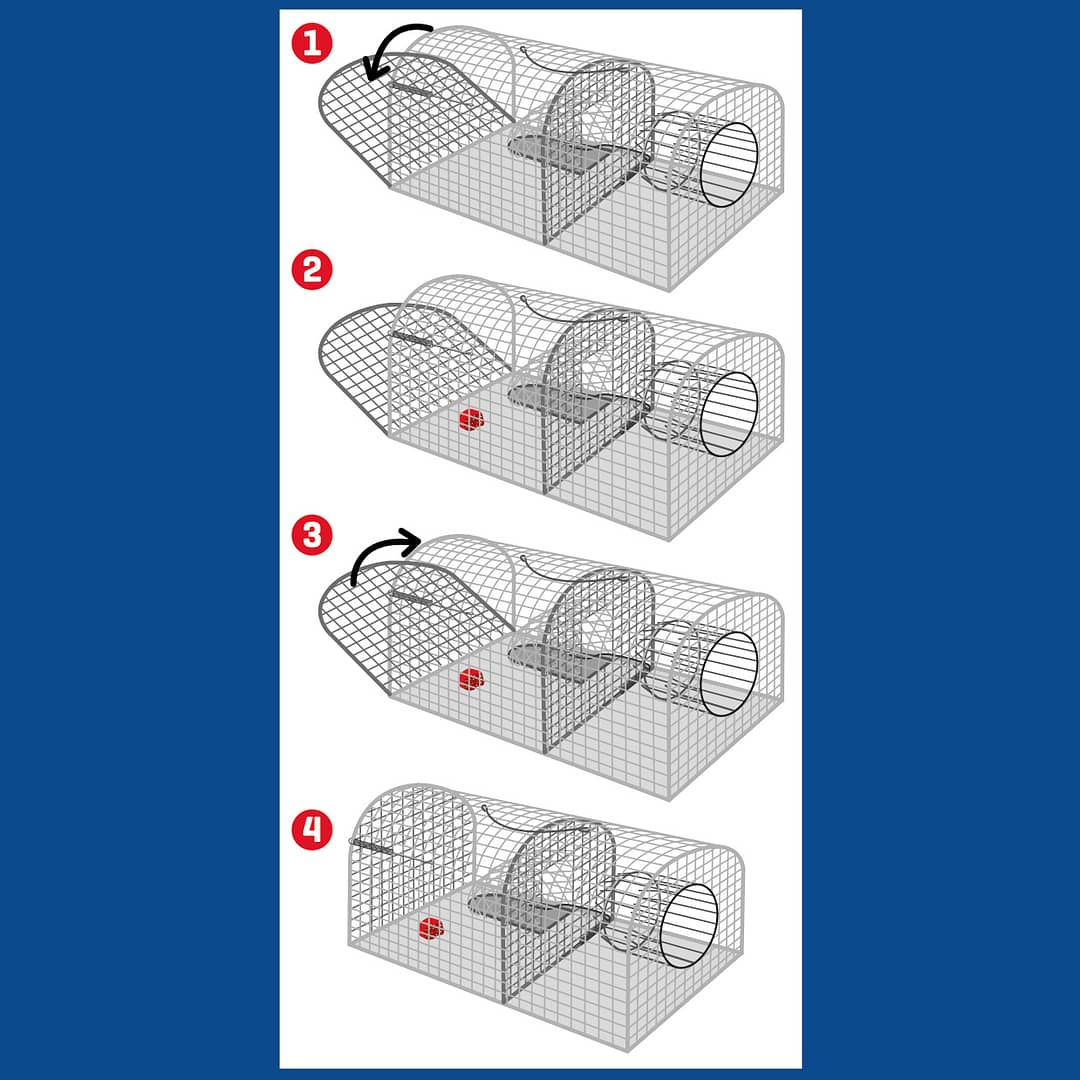 1

2

3

4