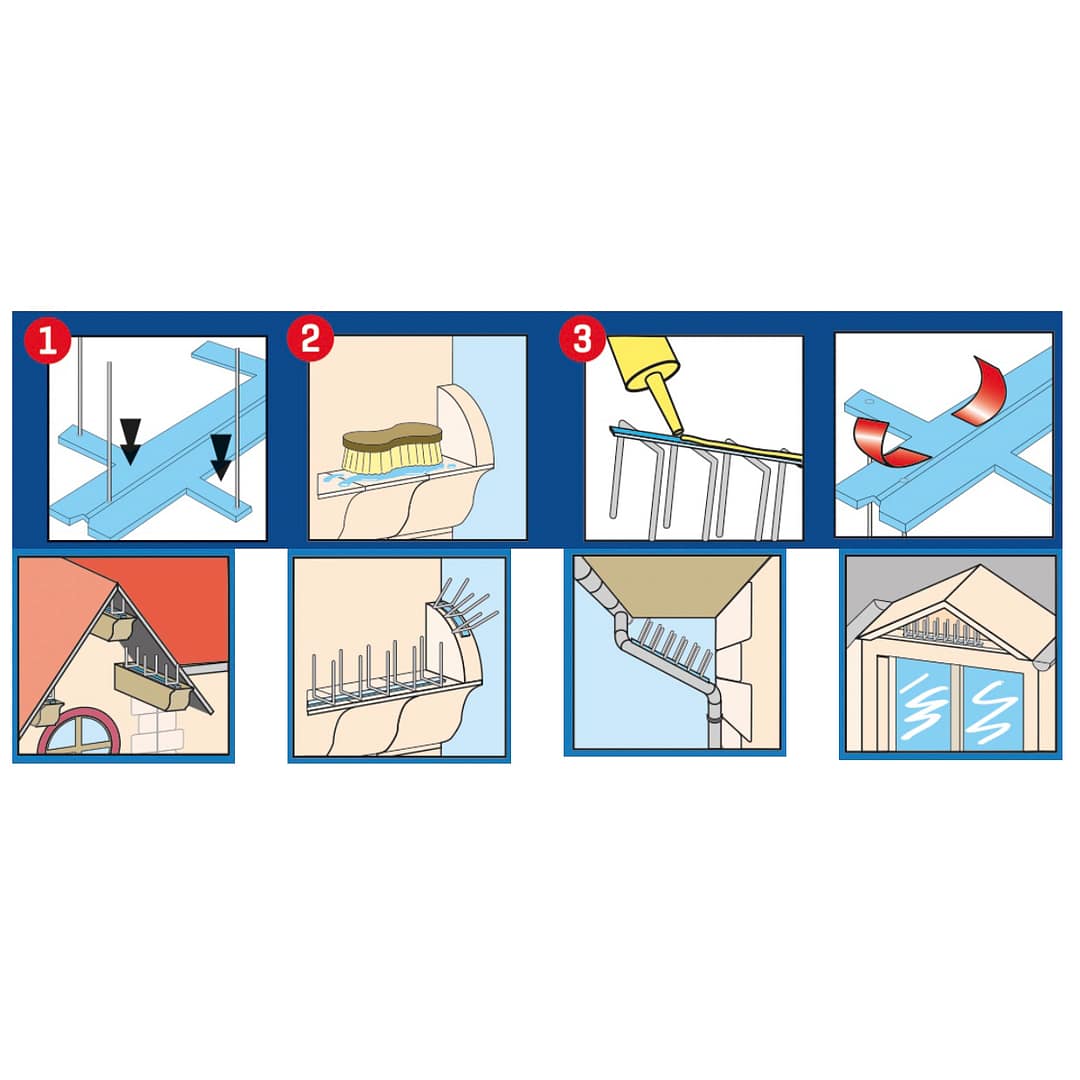 1

2

3