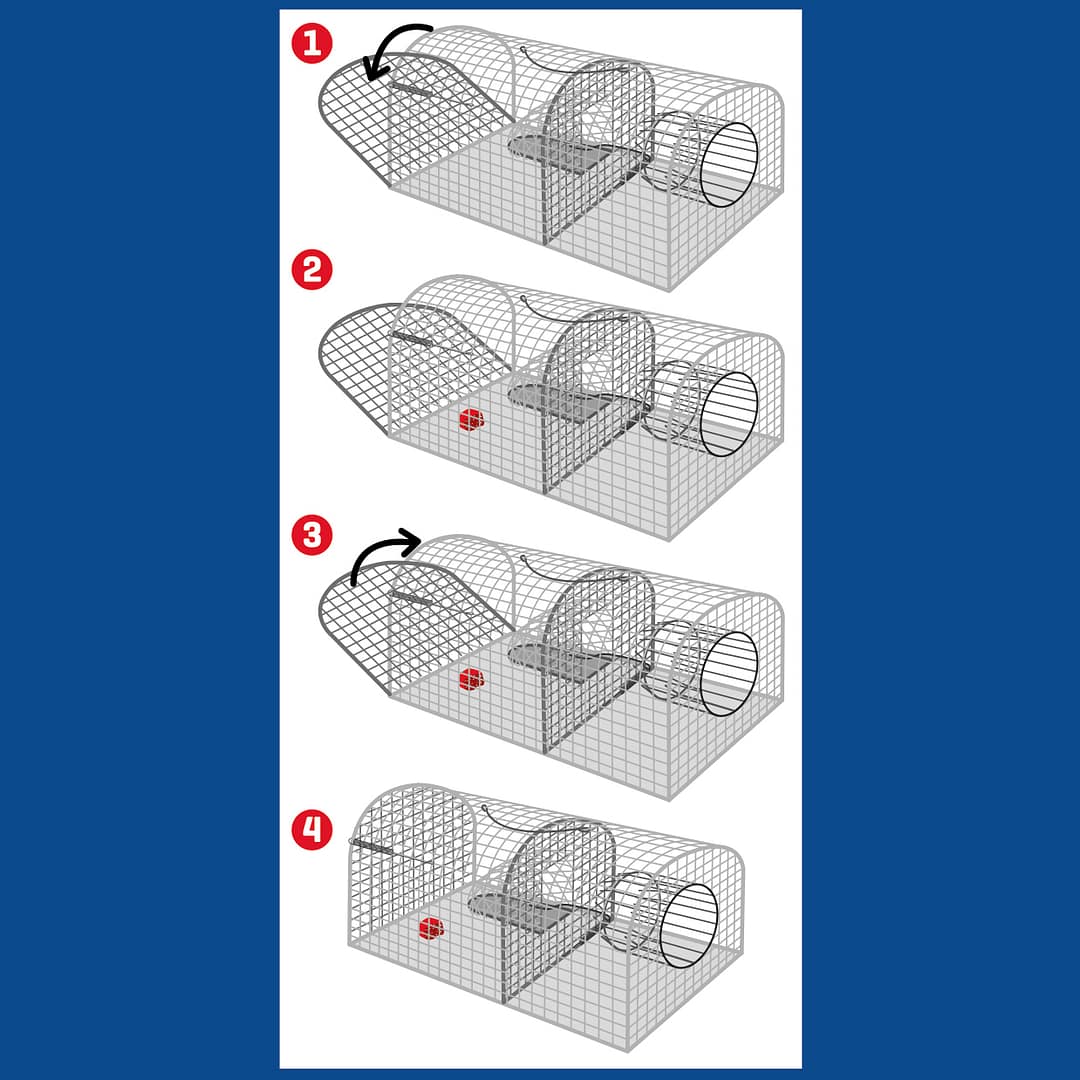 1

2

3

4