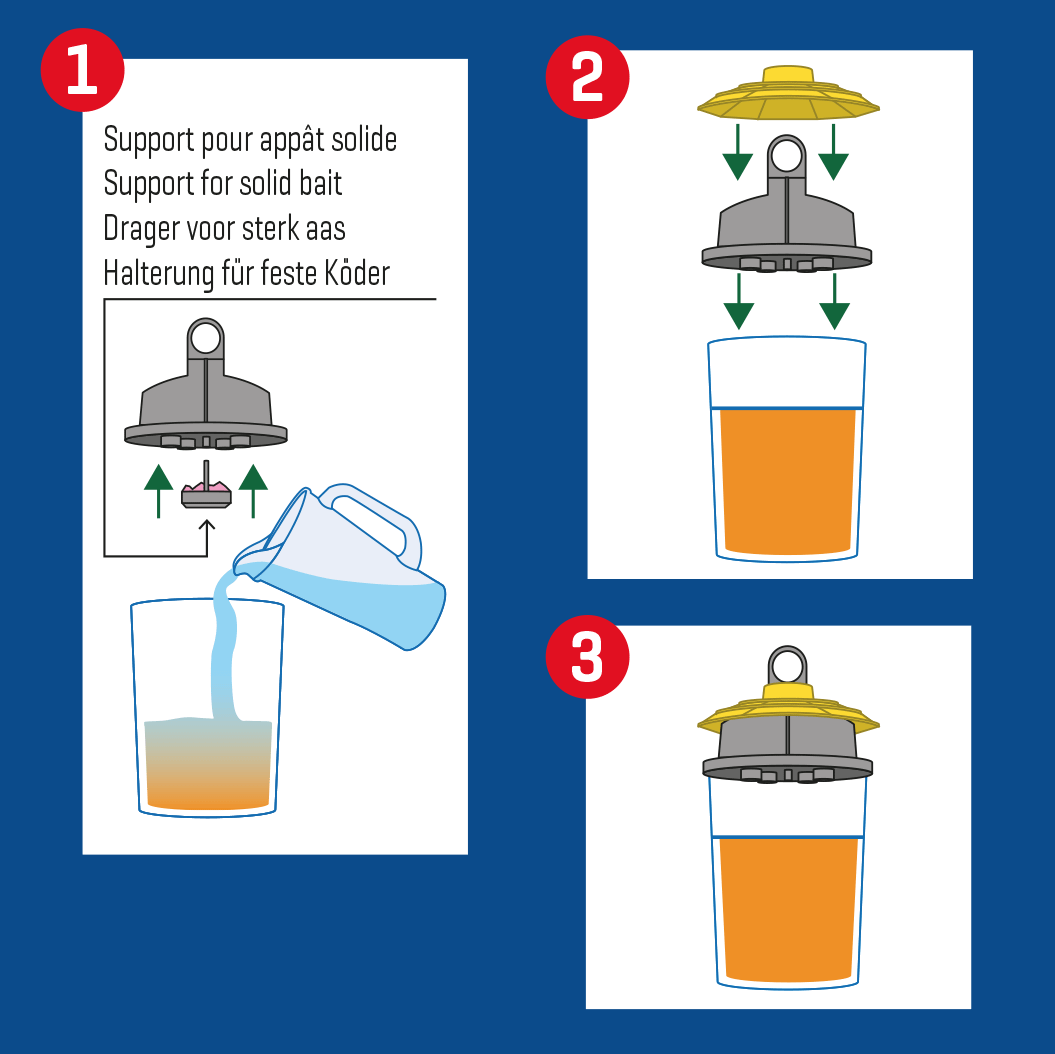 1

Support pour appât solide
Support for solid bait
Drager voor sterk aas
Halterung für feste Köder

2

3