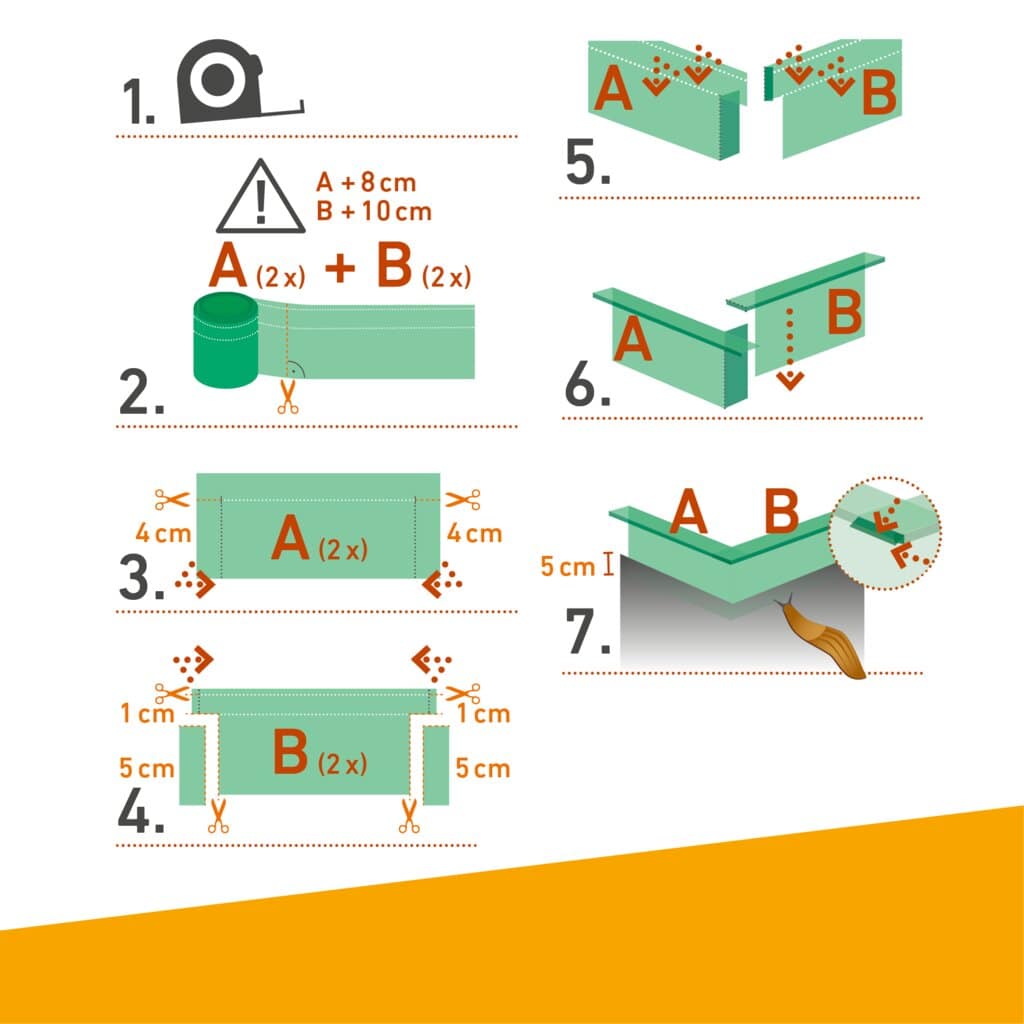 1.

A + 8 cm
B + 10 cm

A (2 x) + B (2 x)

2.

4 cm
A (2 x)
4 cm

3.

1 cm
1 cm
5 cm
B (2 x)
5 cm

4.

A
B

5.

A
B

6.

A B
5 cm

7.